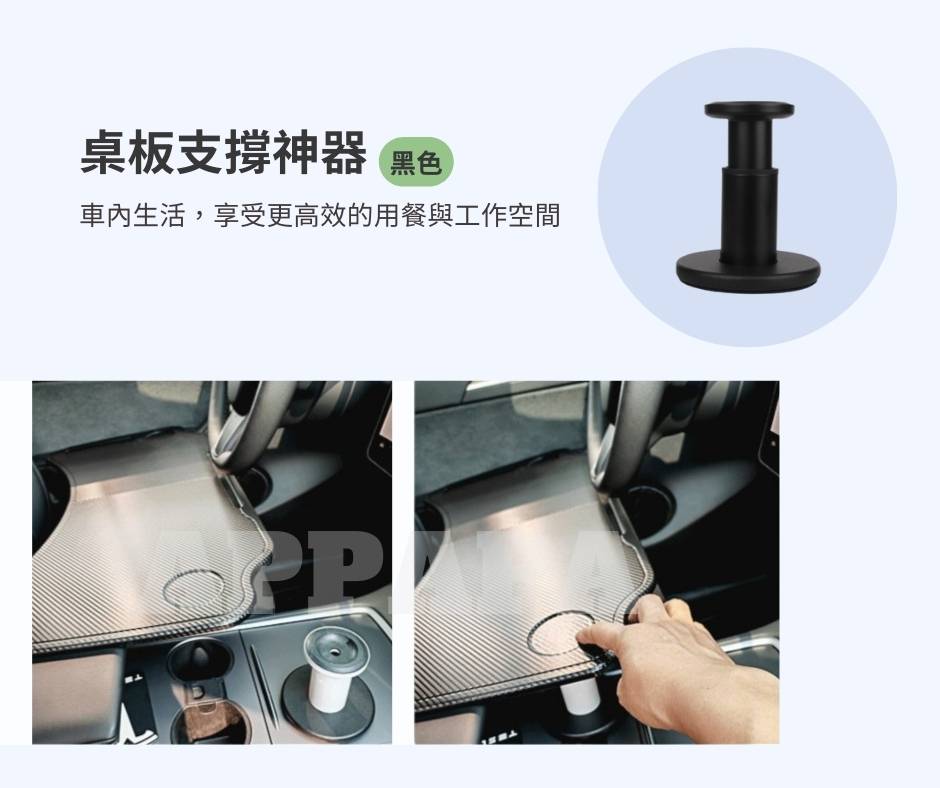 桌板支撐神器 黑色

車內生活，享受更高效的用餐與工作空間

APPALA